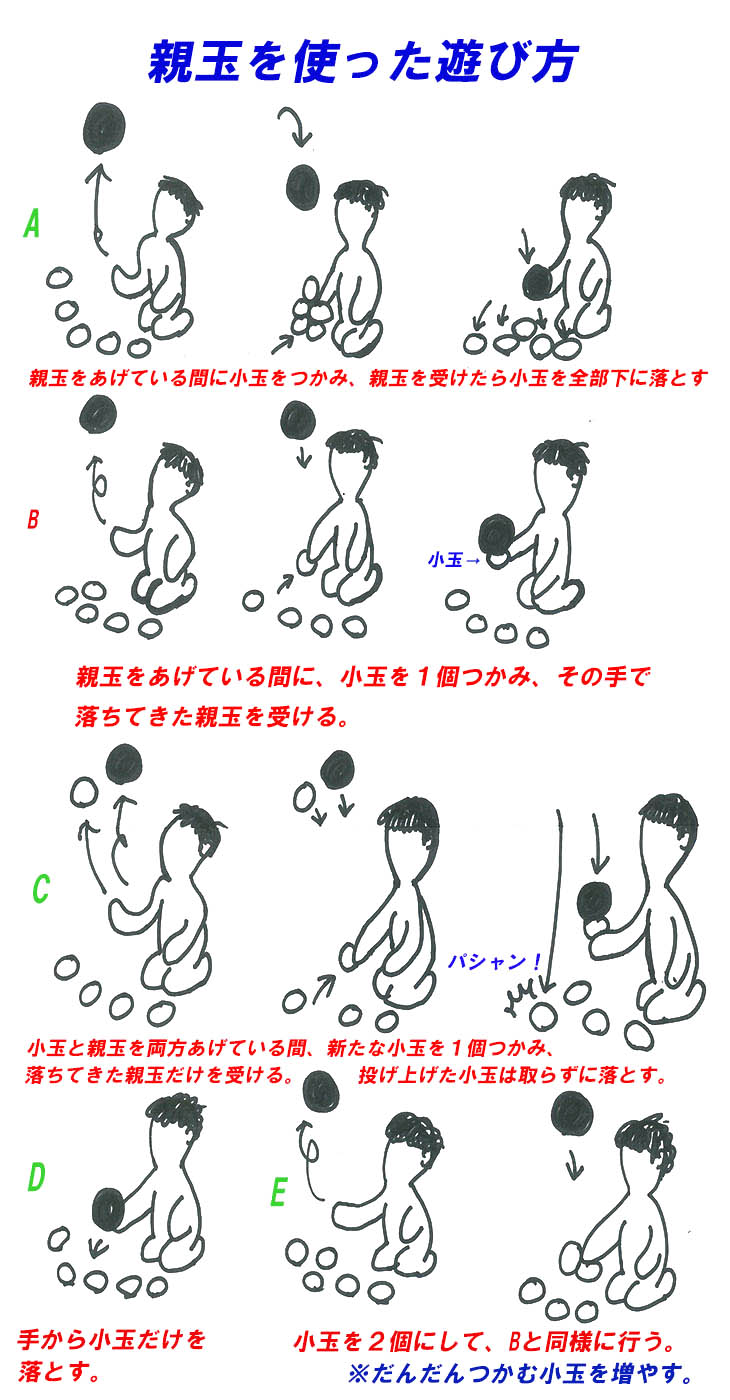 親玉を使った遊び方

A

親玉をあげている間に小玉をつかみ、親玉を受けたら小玉を全部下に落とす

B

小玉→

親玉をあげている間に、小玉を１個つかみ、その手で落ちてきた親玉を受ける。

C

パシャン！

小玉と親玉を両方あげている間、新たな小玉を１個つかみ、落ちてきた親玉だけを受ける。 投げ上げた小玉は取らずに落とす。

D

E

手から小玉だけを落とす。

小玉を２個にして、Bと同様に行う。
※だんだんつかむ小玉を増やす。